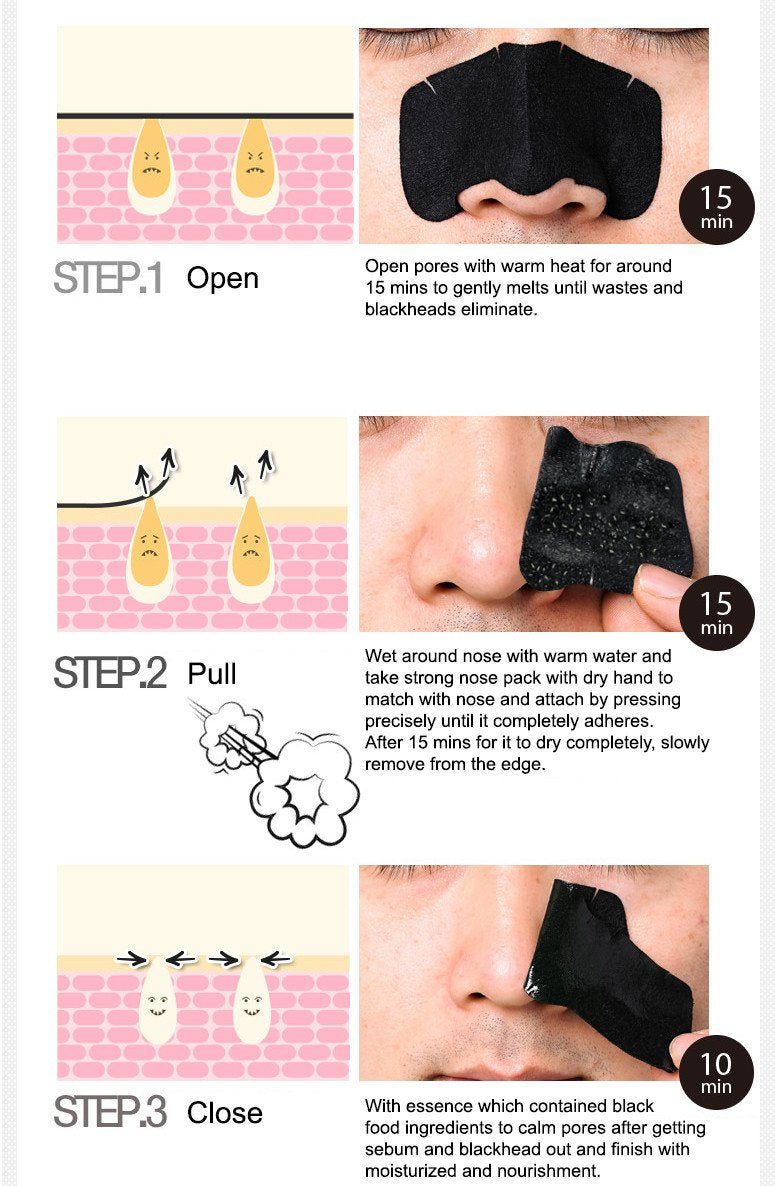 15 min

STEP.1 Open

Open pores with warm heat for around 15 mins to gently melts until wastes and blackheads eliminate.

15 min

STEP.2 Pull

Wet around nose with warm water and take strong nose pack with dry hand to match with nose and attach by pressing precisely until it completely adheres. After 15 mins for it to dry completely, slowly remove from the edge.

10 min

STEP.3 Close

With essence which contained black food ingredients to calm pores after getting sebum and blackhead out and finish with moisturized and nourishment.